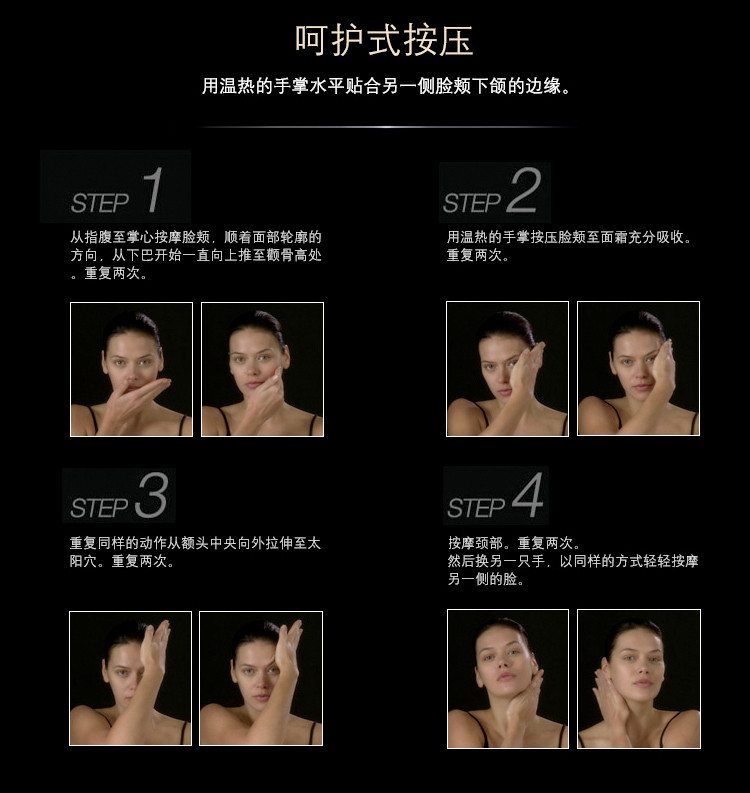 呵护式按压

用温热的手掌水平贴合另一侧脸颊下颌的边缘。

STEP 1

从指腹至掌心按摩脸颊，顺着面部轮廓的方向，从下巴开始一直向上推至颧骨高处。重复两次。

STEP 2

用温热的手掌按压脸颊至面霜充分吸收。重复两次。

STEP 3

重复同样的动作从额头中央向外拉伸至太阳穴。重复两次。

STEP 4

按摩颈部。重复两次。
然后换另一只手，以同样的方式轻轻按摩另一侧的脸。