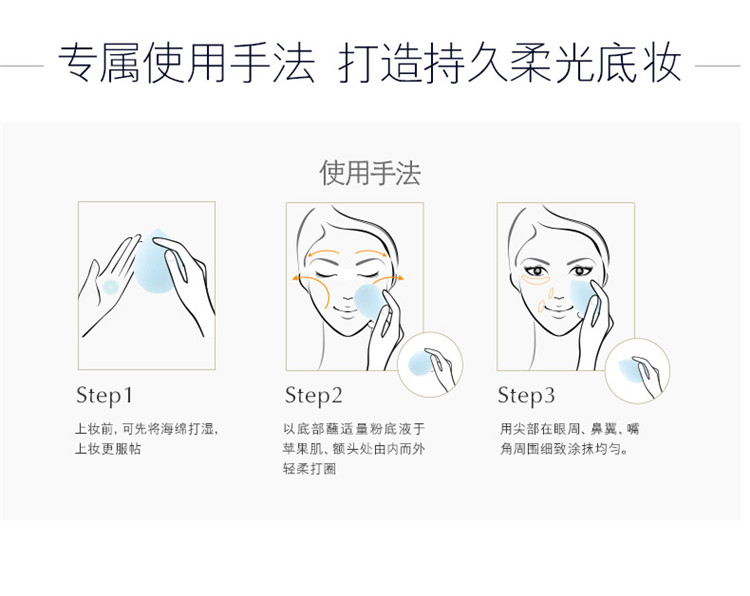 专属使用手法 打造持久柔光底妆

使用手法

Step1

上妆前，可先将海绵打湿，上妆更服帖

Step2

以底部蘸适量粉底液于苹果肌、额头处由内而外轻柔打圈

Step3

用尖部在眼周、鼻翼、嘴角周围细致涂抹均匀。