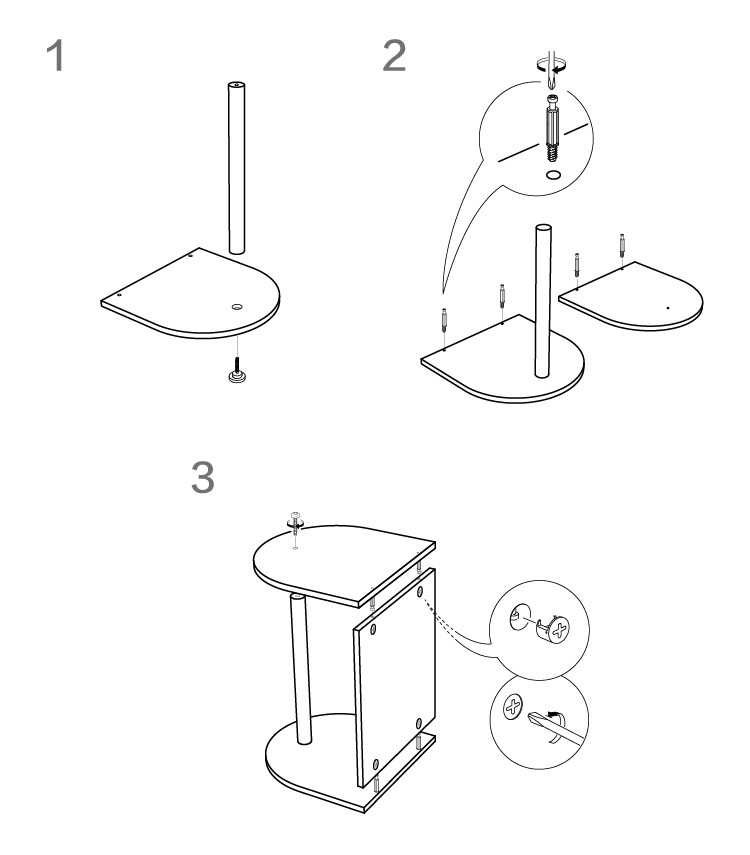 1

2

3