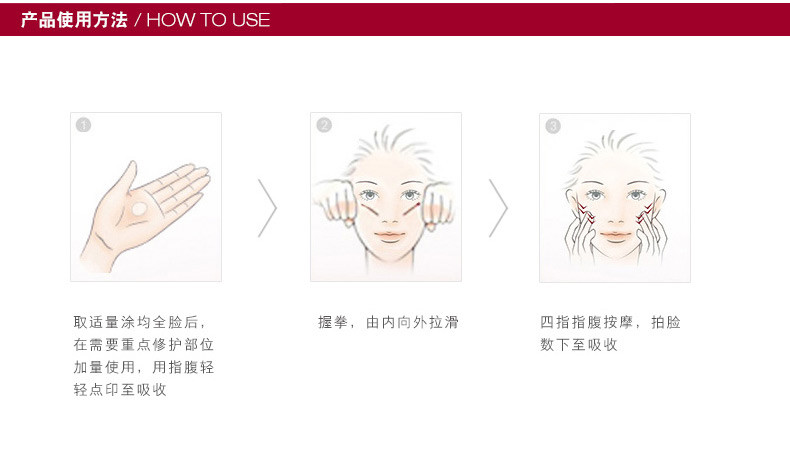 产品使用方法 / HOW TO USE

1

2

3

取适量涂均全脸后，在需要重点修护部位加量使用，用指腹轻轻点印至吸收

握拳，由内向外拉滑

四指指腹按摩，拍脸数下至吸收