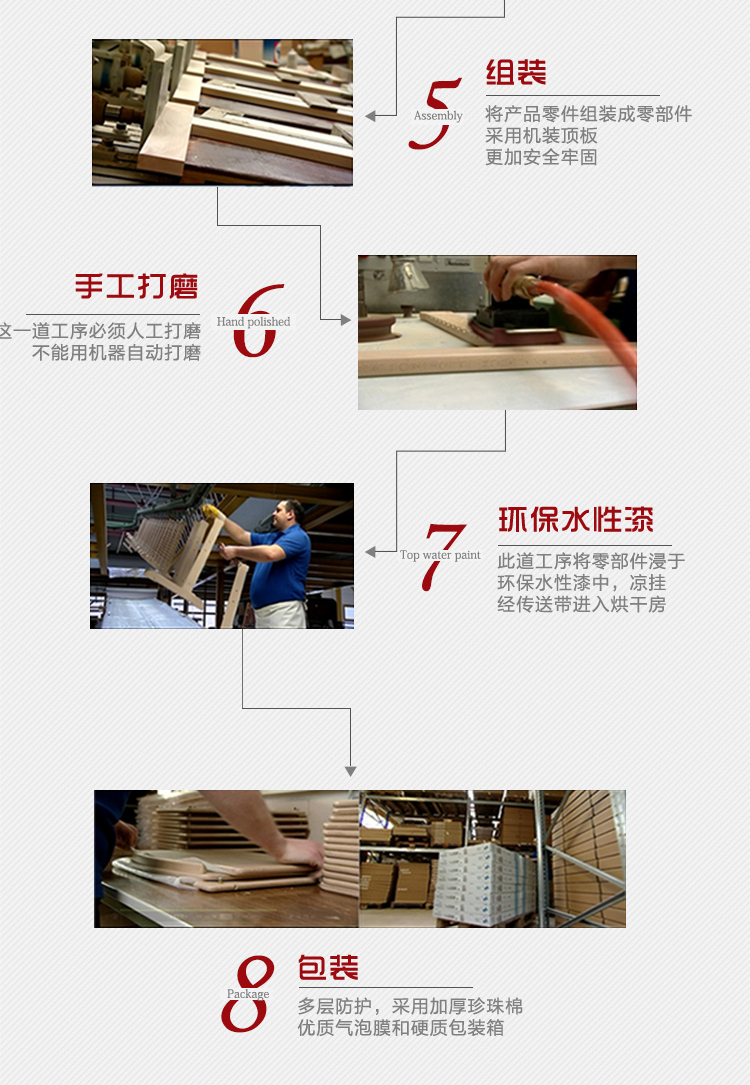 5 Assembly

组装

将产品零件组装成零部件
采用机装顶板
更加安全牢固

手工打磨

6 Hand polished

这一道工序必须人工打磨
不能用机器自动打磨

7 Top water paint

环保水性漆

此道工序将零部件浸于
环保水性漆中，凉挂
经传送带进入烘干房

8 Package

包装

多层防护，采用加厚珍珠棉
优质气泡膜和硬质包装箱