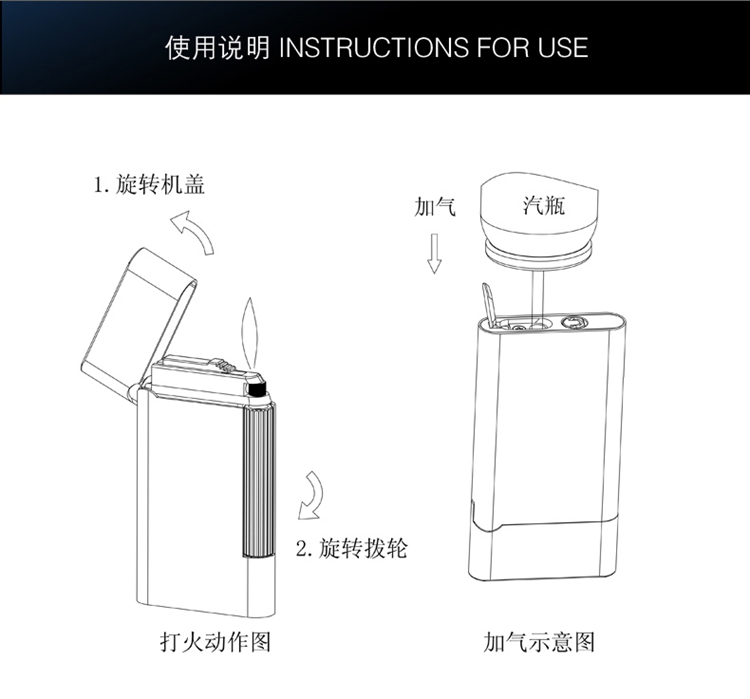 使用说明 INSTRUCTIONS FOR USE

1. 旋转机盖

2. 旋转拨轮

打火动作图

加气

汽瓶

加气示意图