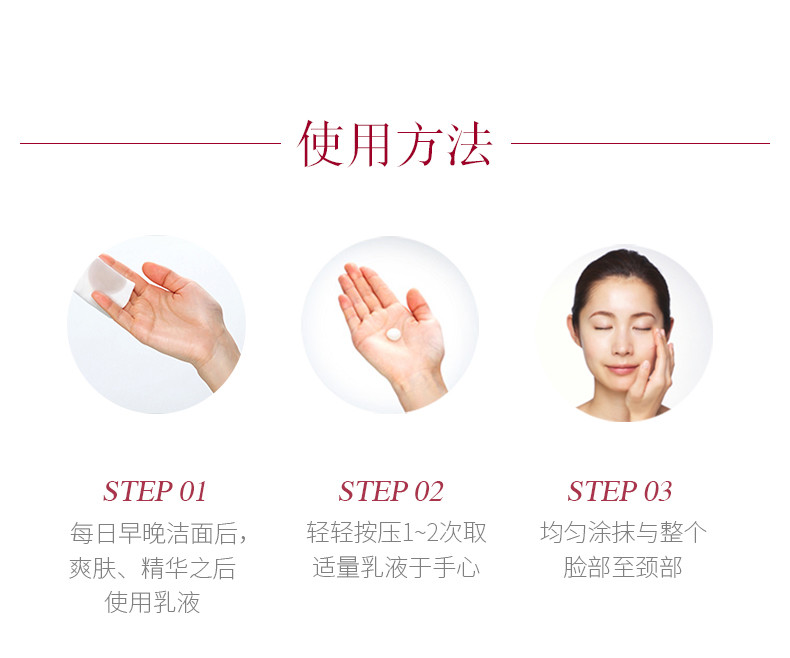 使用方法

STEP 01
每日早晚洁面后，爽肤、精华之后使用乳液

STEP 02
轻轻按压1~2次取适量乳液于手心

STEP 03
均匀涂抹与整个脸部至颈部