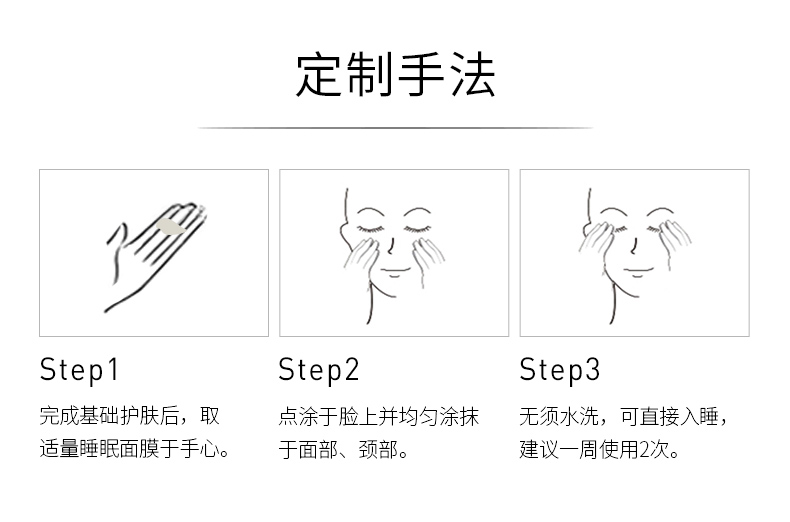 定制手法

Step1

完成基础护肤后，取适量睡眠面膜于手心。

Step2

点涂于脸上并均匀涂抹于面部、颈部。

Step3

无须水洗，可直接入睡，建议一周使用2次。