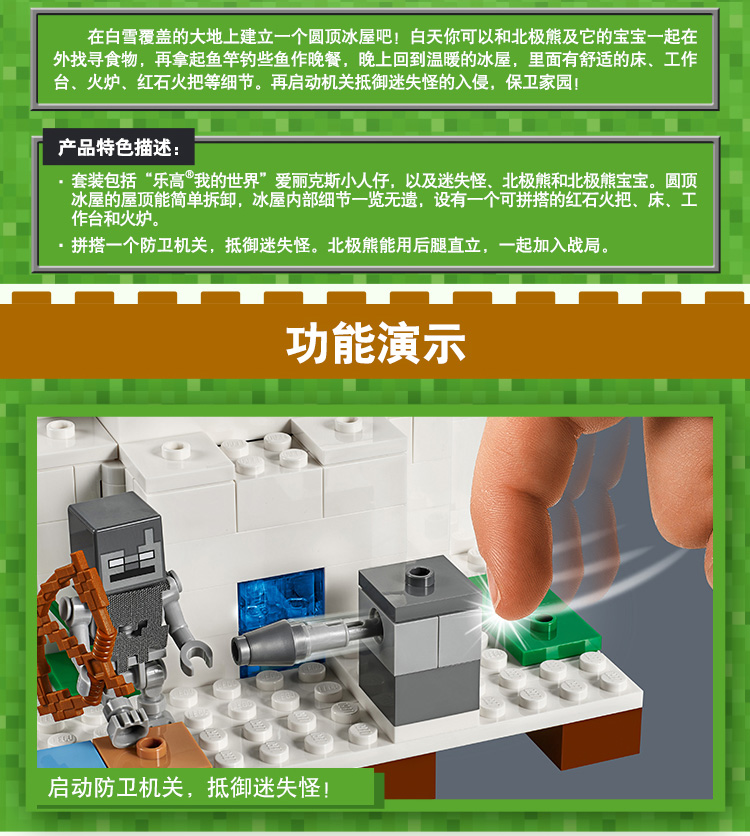 在白雪覆盖的大地上建立一个圆顶冰屋吧！白天你可以和北极熊及它的宝宝一起在外找寻食物，再拿起鱼竿钓些鱼作晚餐，晚上回到温暖的冰屋，里面有舒适的床、工作台、火炉、红石火把等细节。再启动机关抵御迷失怪的入侵，保卫家园！

产品特色描述：

· 套装包括“乐高®我的世界”爱丽克斯小人仔，以及迷失怪、北极熊和北极熊宝宝。圆顶冰屋的屋顶能简单拆卸，冰屋内部细节一览无遗，设有一个可拼搭的红石火把、床、工作台和火炉。

· 拼搭一个防卫机关，抵御迷失怪。北极熊能用后腿直立，一起加入战局。

功能演示

启动防卫机关，抵御迷失怪！