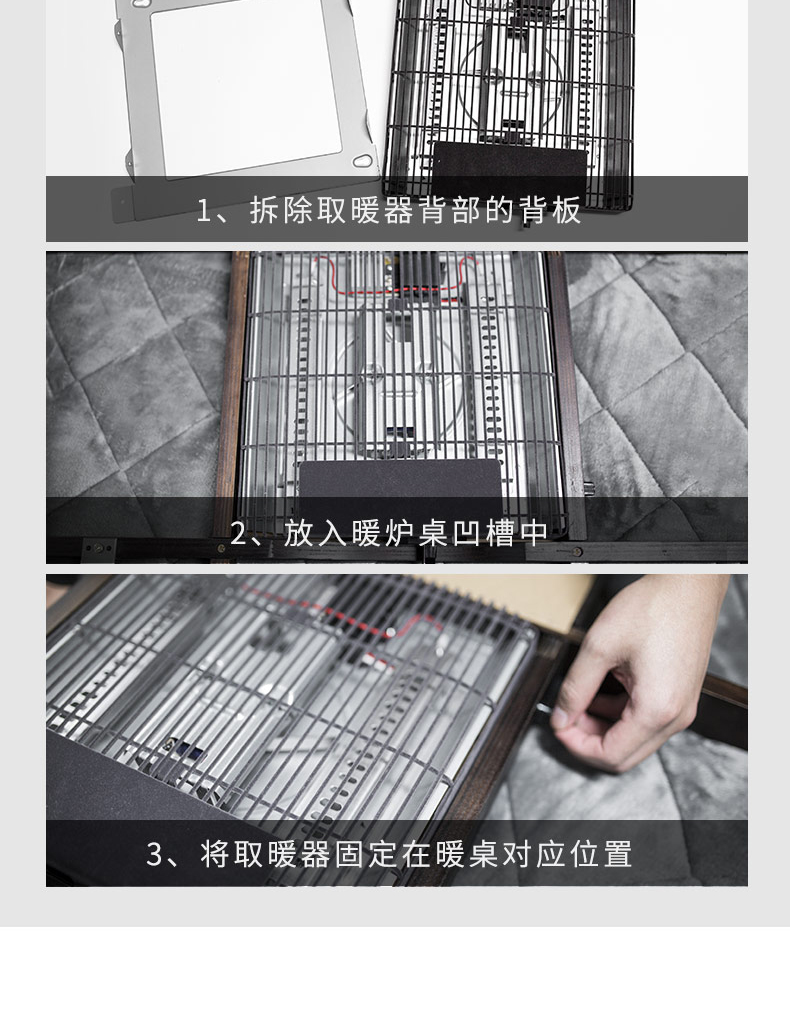 1、拆除取暖器背部的背板

2、放入暖炉桌凹槽中

3、将取暖器固定在暖桌对应位置