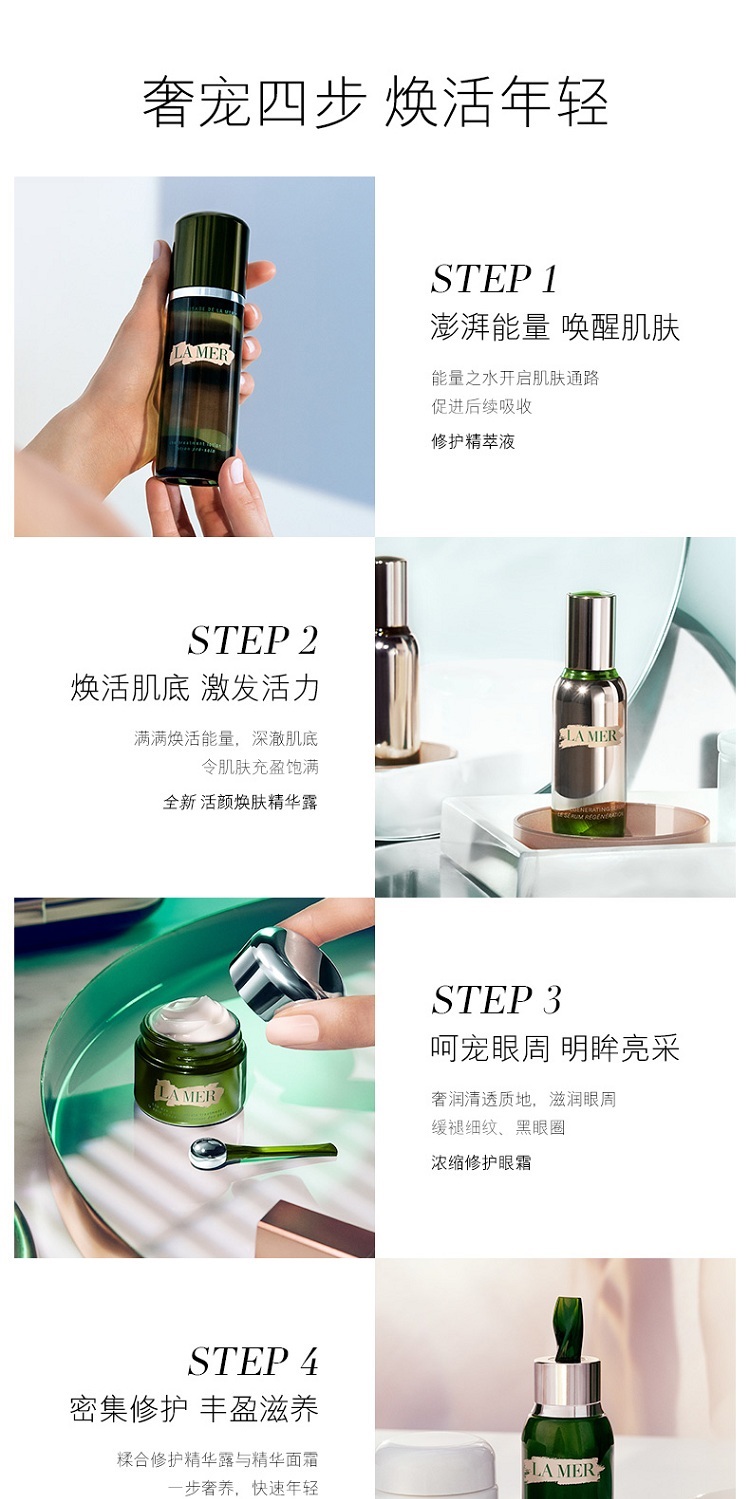 奢宠四步 焕活年轻

LA MER

STEP 1
澎湃能量 唤醒肌肤

能量之水开启肌肤通路
促进后续吸收

修护精萃液

STEP 2
焕活肌底 激发活力

满满焕活能量，深澈肌底
令肌肤充盈饱满

全新 活颜焕肤精华露

LA MER

LA MER

STEP 3
呵宠眼周 明眸亮采

奢润清透质地，滋润眼周
缓褪细纹、黑眼圈

浓缩修护眼霜

STEP 4
密集修护 丰盈滋养

糅合修护精华露与精华面霜
一步奢养，快速年轻

LA MER