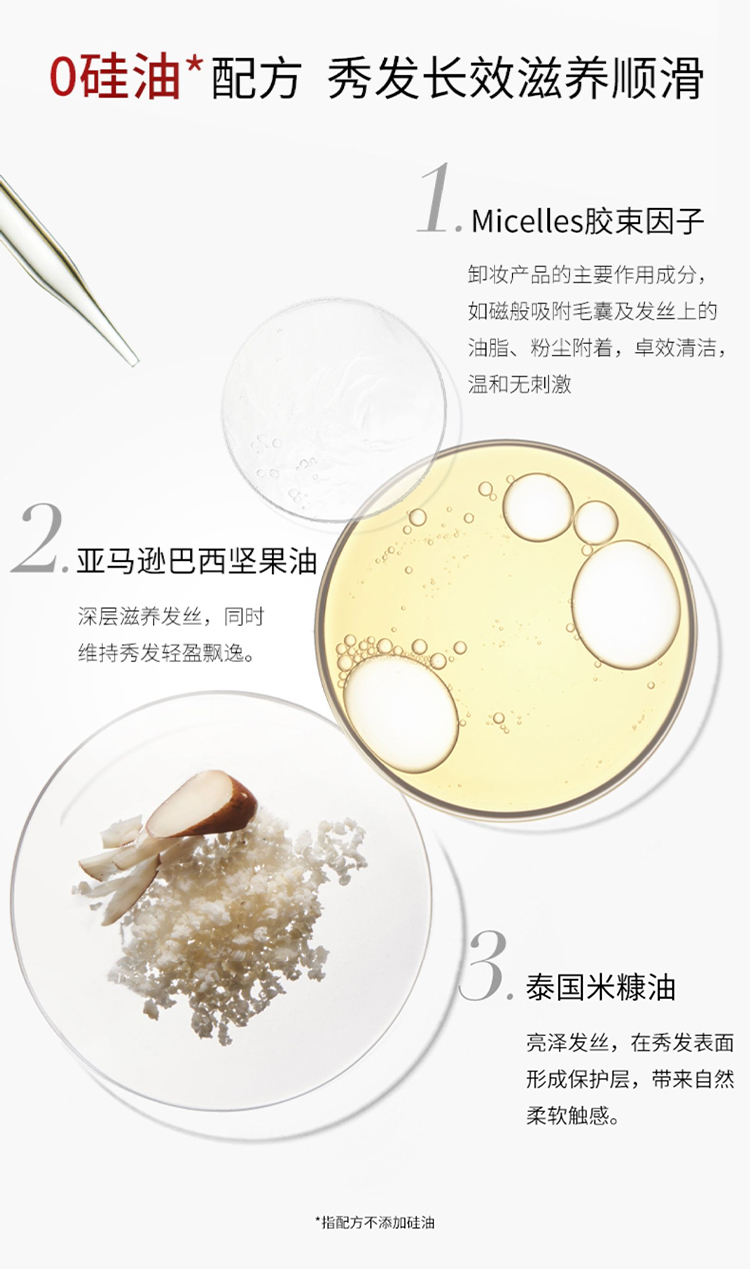 0硅油*配方 秀发长效滋养顺滑

1. Micelles胶束因子

卸妆产品的主要作用成分，如磁般吸附毛囊及发丝上的油脂、粉尘附着，卓效清洁，温和无刺激

2. 亚马逊巴西坚果油

深层滋养发丝，同时维持秀发轻盈飘逸。

3. 泰国米糠油

亮泽发丝，在秀发表面形成保护层，带来自然柔软触感。

*指配方不添加硅油