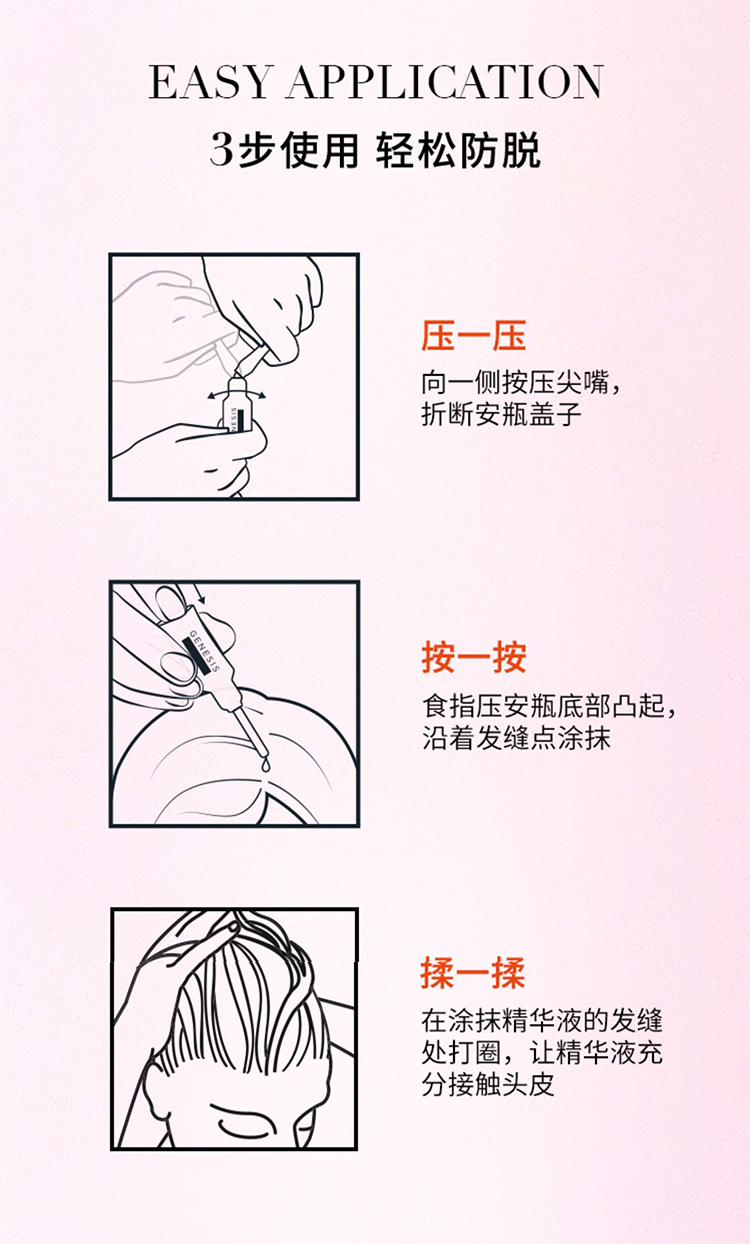 EASY APPLICATION
3步使用 轻松防脱

GENESIS

压一压
向一侧按压尖嘴，折断安瓶盖子

GENESIS

按一按
食指压安瓶底部凸起，沿着发缝点涂抹

揉一揉
在涂抹精华液的发缝处打圈，让精华液充分接触头皮