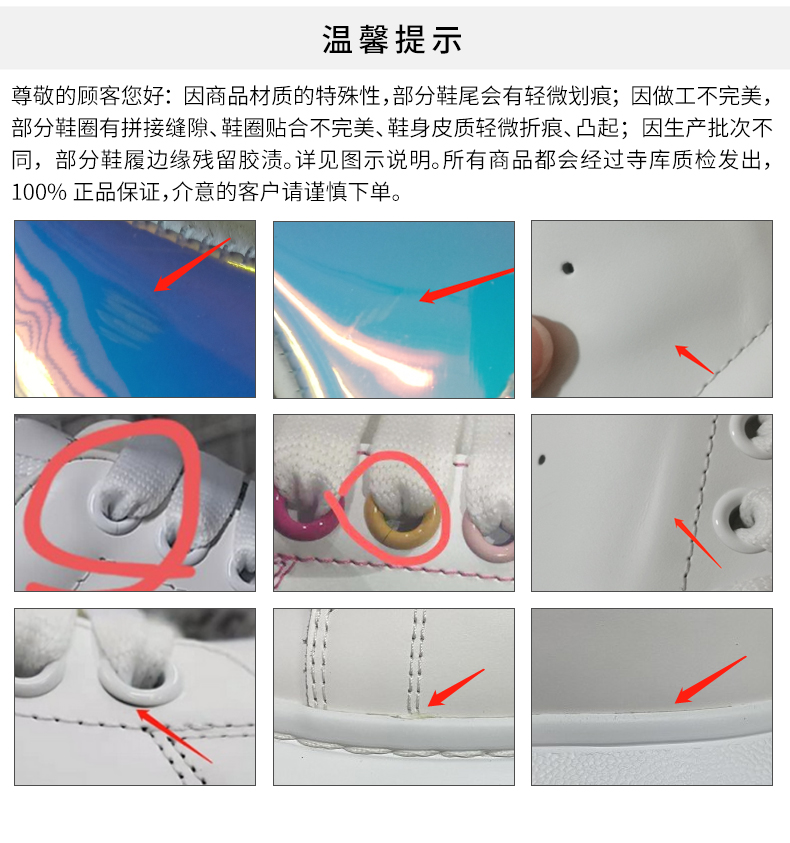 温馨提示

尊敬的顾客您好：因商品材质的特殊性，部分鞋尾会有轻微划痕；因做工不完美，部分鞋圈有拼接缝隙、鞋圈贴合不完美、鞋身皮质轻微折痕、凸起；因生产批次不同，部分鞋履边缘残留胶渍。详见图示说明。所有商品都会经过寺库质检发出，100% 正品保证，介意的客户请谨慎下单。