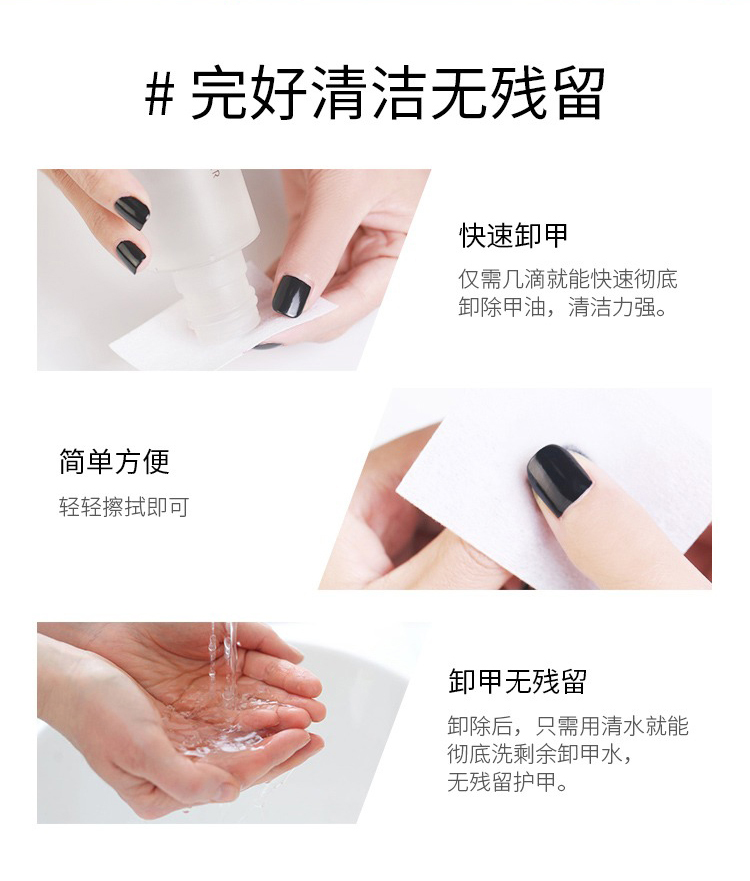 # 完好清洁无残留

快速卸甲

仅需几滴就能快速彻底卸除甲油，清洁力强。

简单方便

轻轻擦拭即可

卸甲无残留

卸除后，只需用清水就能彻底洗剩余卸甲水，无残留护甲。